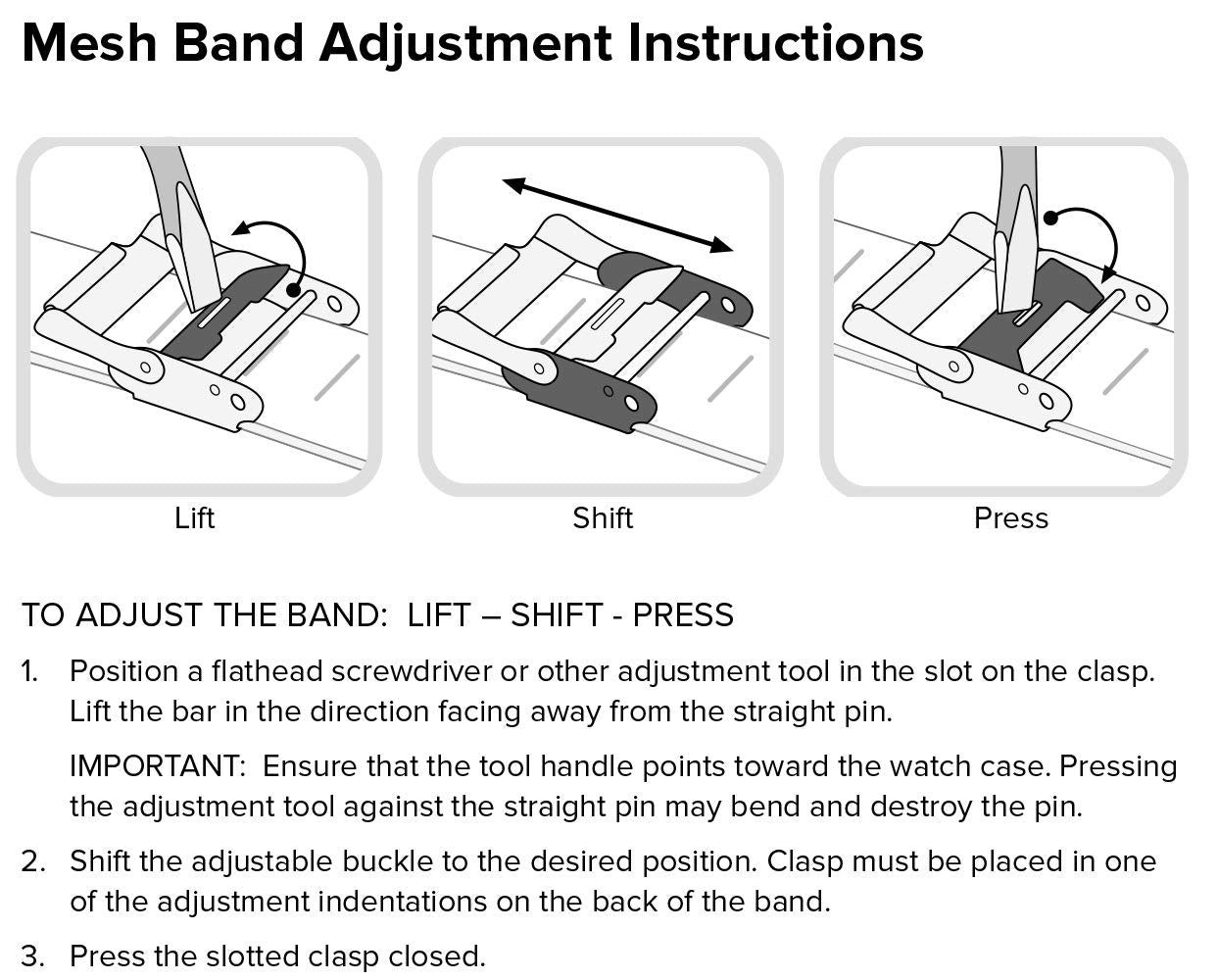 Mesh Band Adjustment Instructions

Lift

Shift

Press

TO ADJUST THE BAND: LIFT – SHIFT - PRESS

1. Position a flathead screwdriver or other adjustment tool in the slot on the clasp. Lift the bar in the direction facing away from the straight pin.

IMPORTANT: Ensure that the tool handle points toward the watch case. Pressing the adjustment tool against the straight pin may bend and destroy the pin.

2. Shift the adjustable buckle to the desired position. Clasp must be placed in one of the adjustment indentations on the back of the band.

3. Press the slotted clasp closed.